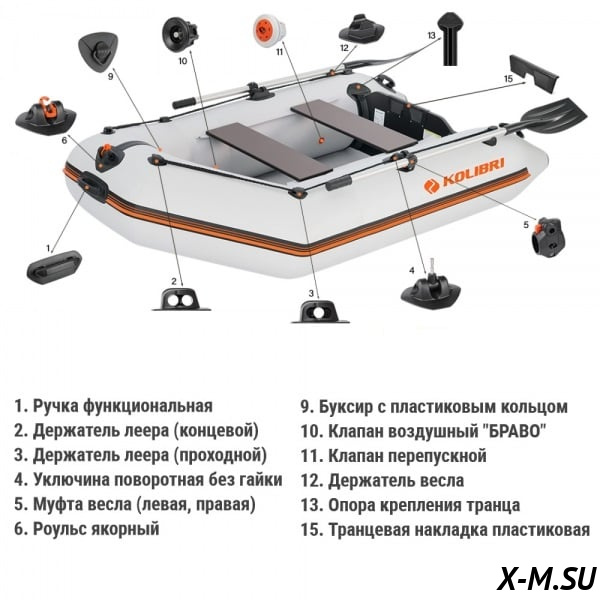 9
10
11
12
13
15
6
KOLIBRI
5
1
2
3
4

1. Ручка функциональная
2. Держатель леера (концевой)
3. Держатель леера (проходной)
4. Уключина поворотная без гайки
5. Муфта весла (левая, правая)
6. Роульс якорный

9. Буксир с пластиковым кольцом
10. Клапан воздушный "БРАВО"
11. Клапан перепускной
12. Держатель весла
13. Опора крепления транца
15. Транцевая накладка пластиковая

X-M.SU